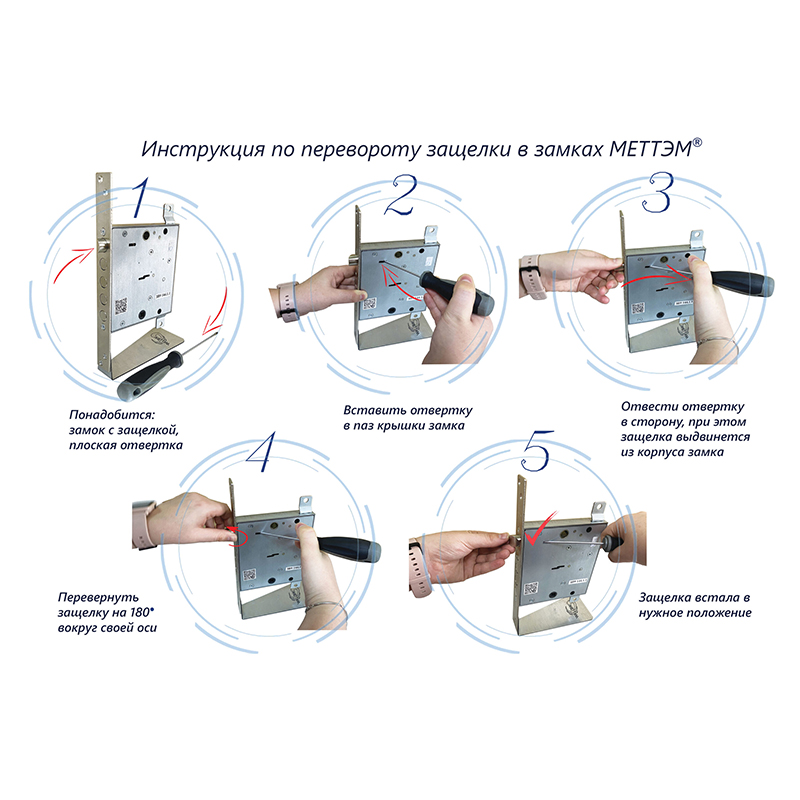 Инструкция по перевороту защелки в замках МЕТТЭМ®

1

Понадобится:
замок с защелкой,
плоская отвертка

2

Вставить отвертку
в паз крышки замка

3

Отвести отвертку
в сторону, при этом
защелка выдвинется
из корпуса замка

4

Перевернуть
защелку на 180°
вокруг своей оси

5

Защелка встала в
нужное положение